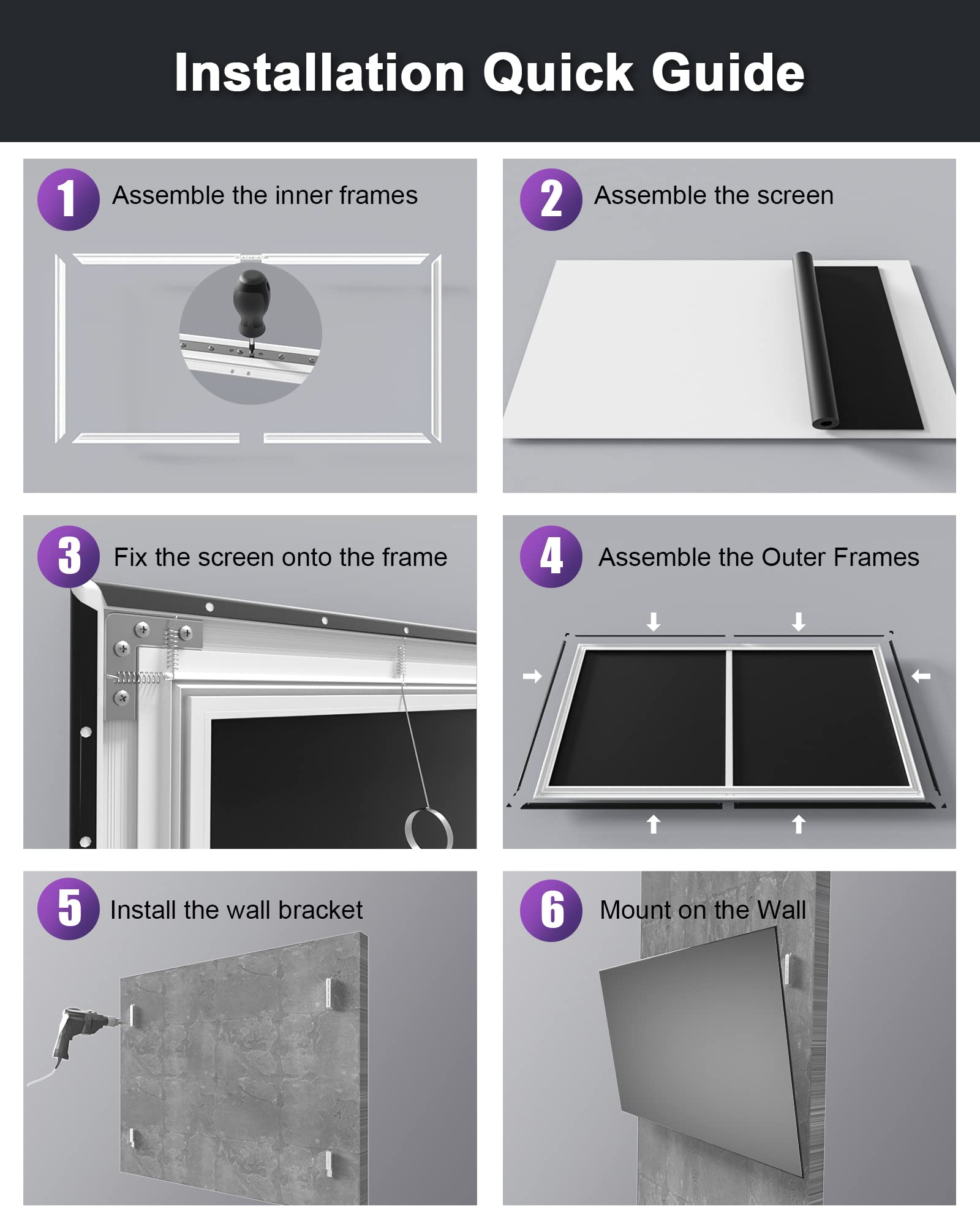 Installation Quick Guide

1 Assemble the inner frames

2 Assemble the screen

3 Fix the screen onto the frame

4 Assemble the Outer Frames

5 Install the wall bracket

6 Mount on the Wall